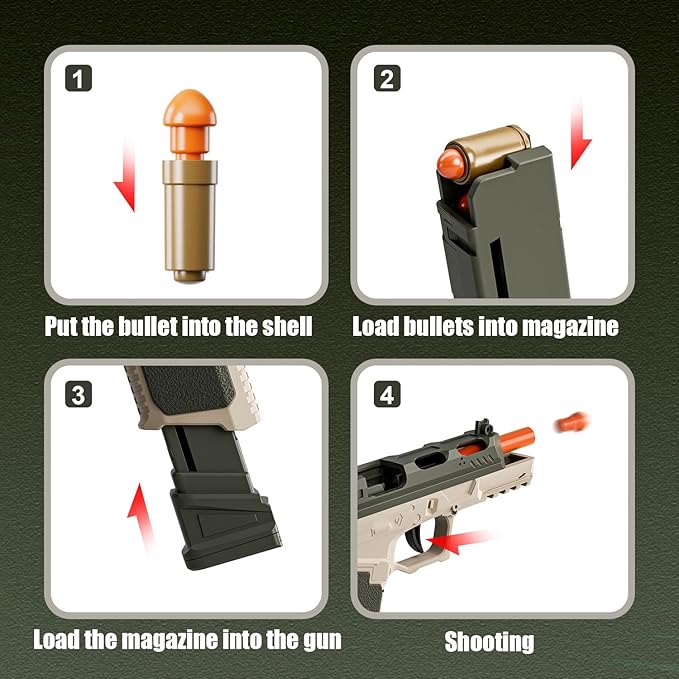 1

Put the bullet into the shell

2

Load bullets into magazine

3

Load the magazine into the gun

4

Shooting