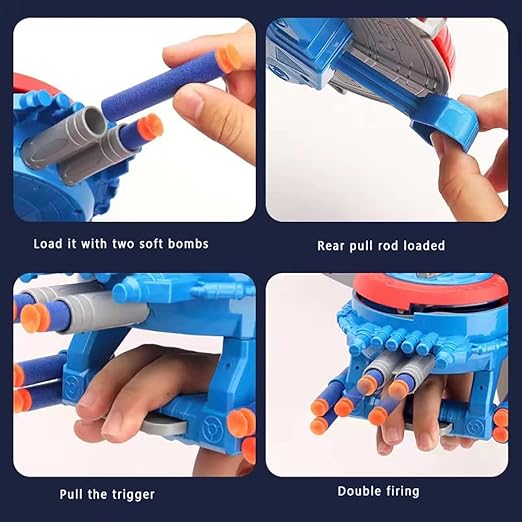 Load it with two soft bombs

Rear pull rod loaded

Pull the trigger

Double firing